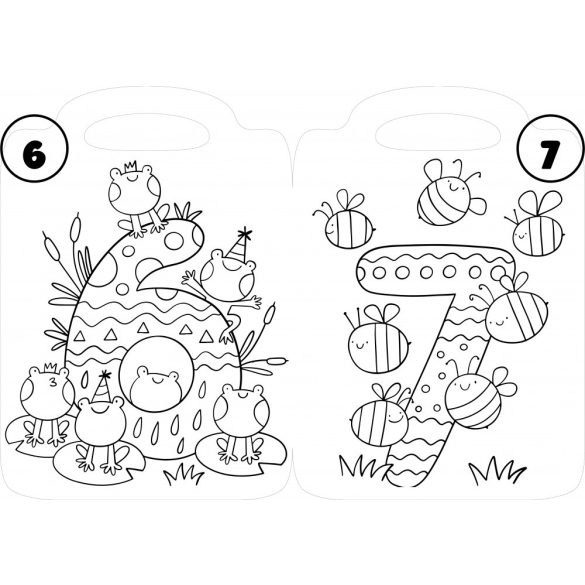 6

7