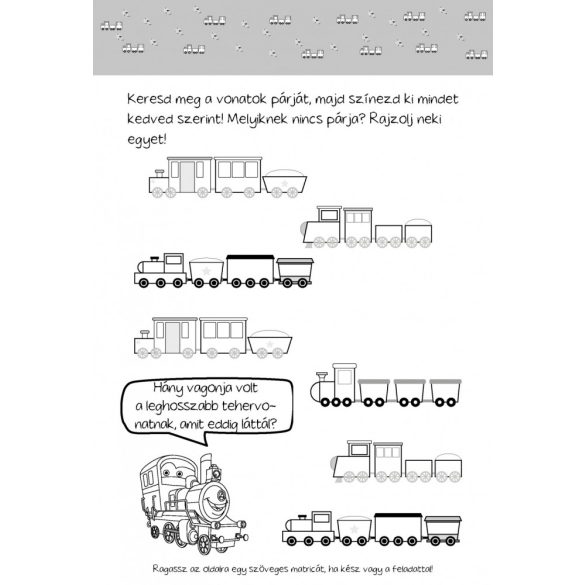 Keresd meg a vonatok párját, majd színezd ki mindet kedved szerint! Melyiknek nincs párja? Rajzolj neki egyet!

Hány vagonja volt a leghosszabb tehervonatnak, amit eddig láttál?

Ragassz az oldalra egy szöveges matricát, ha kész vagy a feladattal!