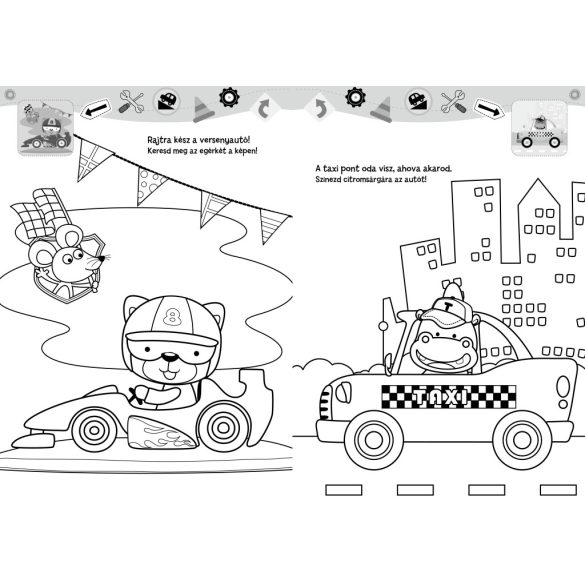 Rajtra kész a versenyautó!
Keresd meg az egérkét a képen!

8

A taxi pont oda visz, ahova akarod.
Színezd citromsárgára az autót!

T

TAXI