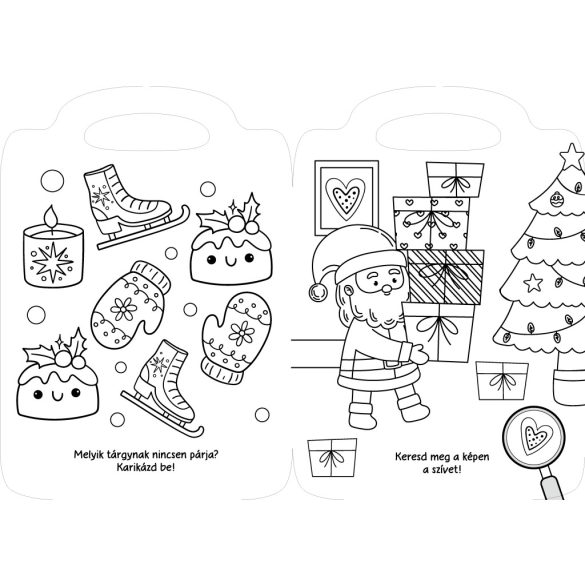 Melyik tárgynak nincsen párja?
Karikázd be!

Keresd meg a képen
a szívet!